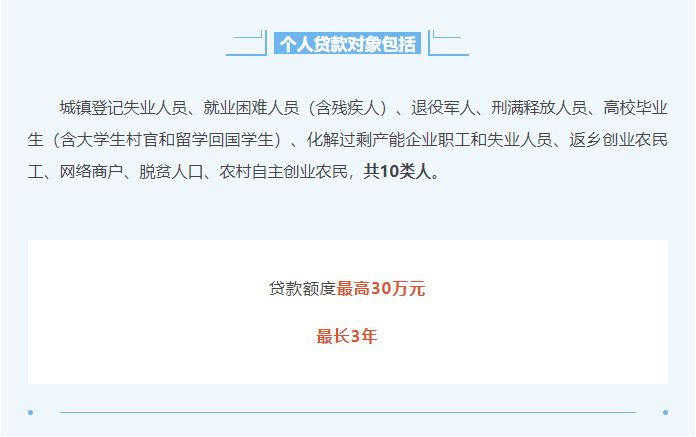 个人贷款对象包括

城镇登记失业人员、就业困难人员（含残疾人）、退役军人、刑满释放人员、高校毕业生（含大学生村官和留学回国学生）、化解过剩产能企业职工和失业人员、返乡创业农民工、网络商户、脱贫人口、农村自主创业农民，共10类人。

贷款额度最高30万元

最长3年